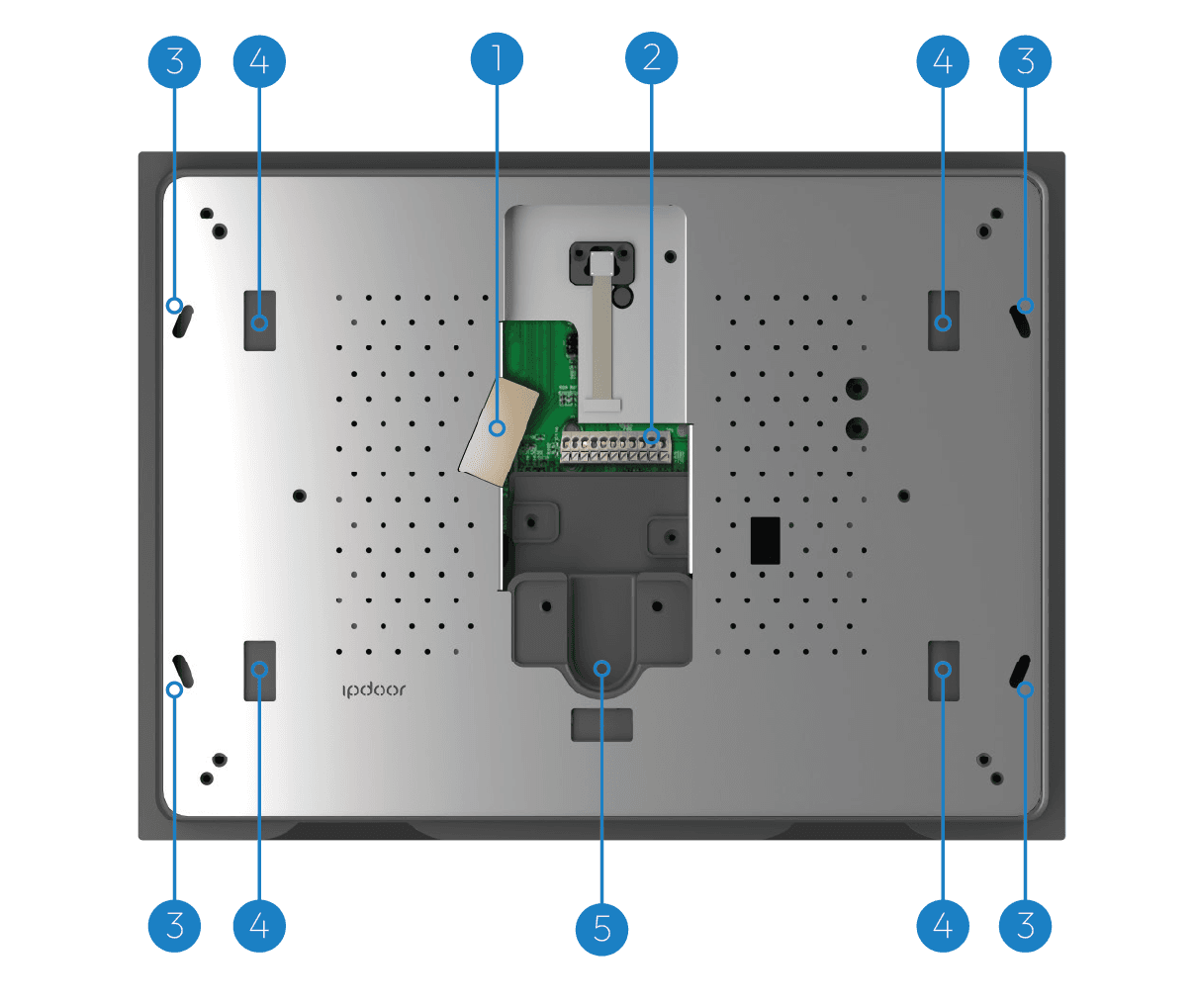 3
4
1
2
4
3
ipdoor
3
4
5
4
3